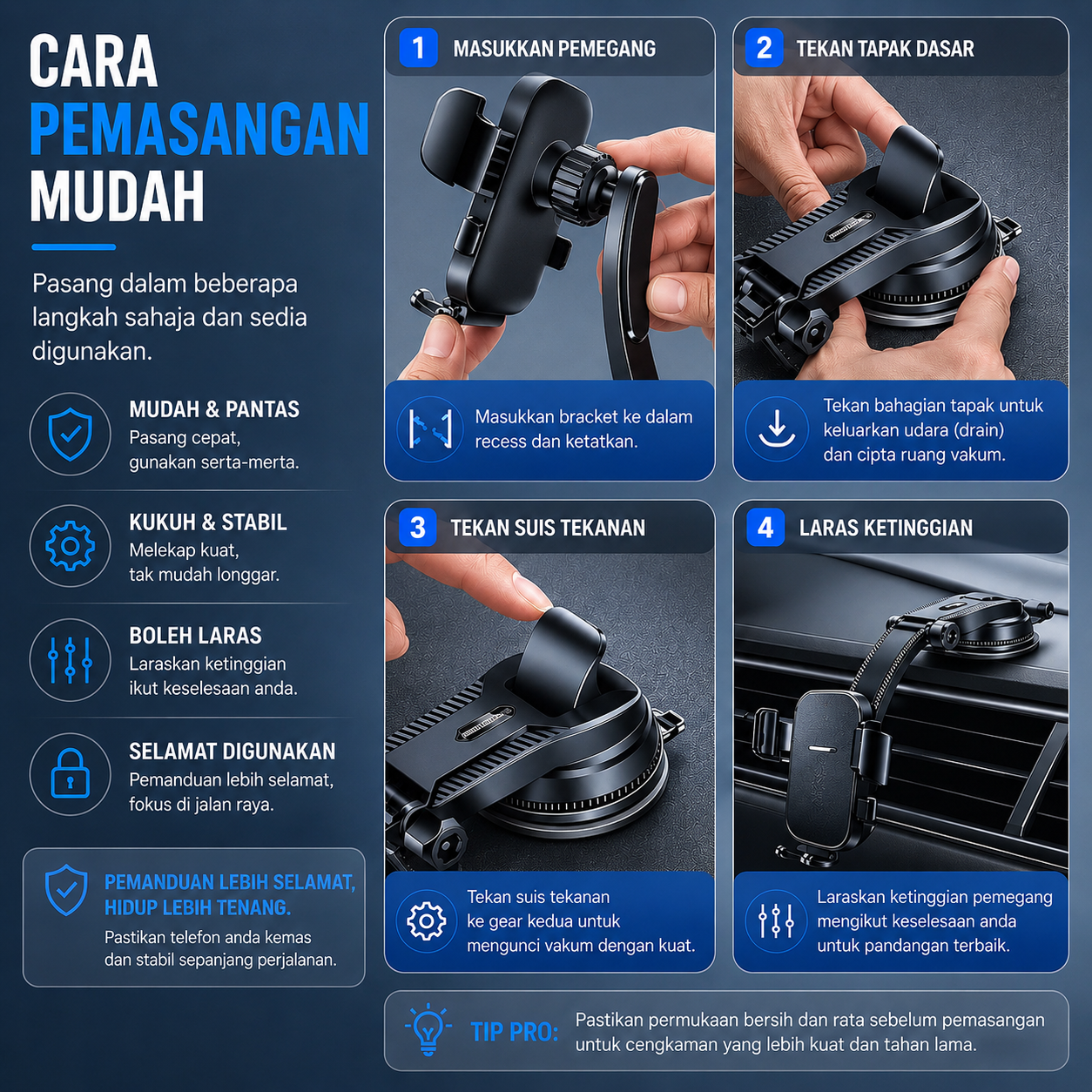 CARA PEMASANGAN MUDAH

Pasang dalam beberapa langkah sahaja dan sedia digunakan.

MUDAH & PANTAS
Pasang cepat, gunakan serta-merta.

KUKUH & STABIL
Melekap kuat, tak mudah longgar.

BOLEH LARAS
Laraskan ketinggian ikut keselesaan anda.

SELAMAT DIGUNAKAN
Pemanduan lebih selamat, fokus di jalan raya.

PEMANDUAN LEBIH SELAMAT, HIDUP LEBIH TENANG.
Pastikan telefon anda kemas dan stabil sepanjang perjalanan.

1 MASUKKAN PEMEGANG
Masukkan bracket ke dalam recess dan ketatkan.

2 TEKAN TAPAK DASAR
Tekan bahagian tapak untuk keluarkan udara (drain) dan cipta ruang vakum.

3 TEKAN SUIS TEKANAN
Tekan suis tekanan ke gear kedua untuk mengunci vakum dengan kuat.

4 LARAS KETINGGIAN
Laraskan ketinggian pemegang mengikut keselesaan anda untuk pandangan terbaik.

TIP PRO: Pastikan permukaan bersih dan rata sebelum pemasangan untuk cengkaman yang lebih kuat dan tahan lama.